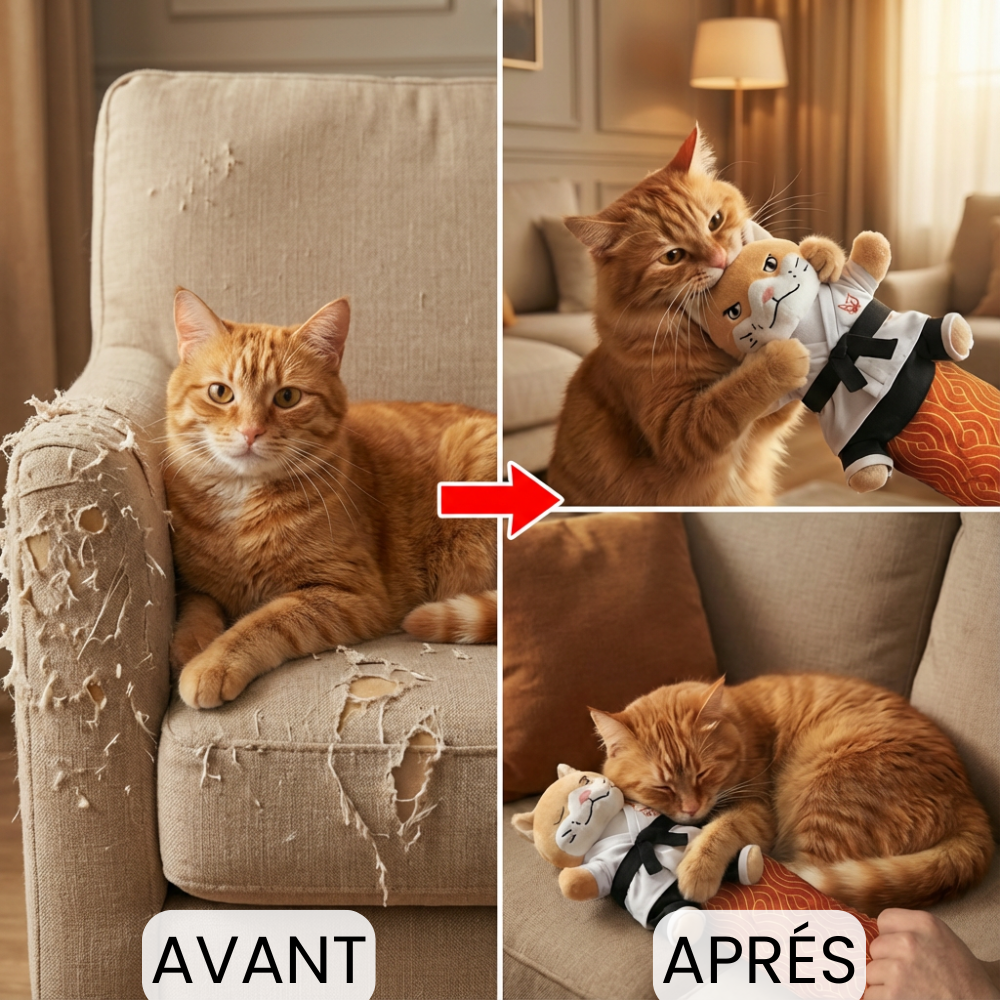 AVANT

APRÉS